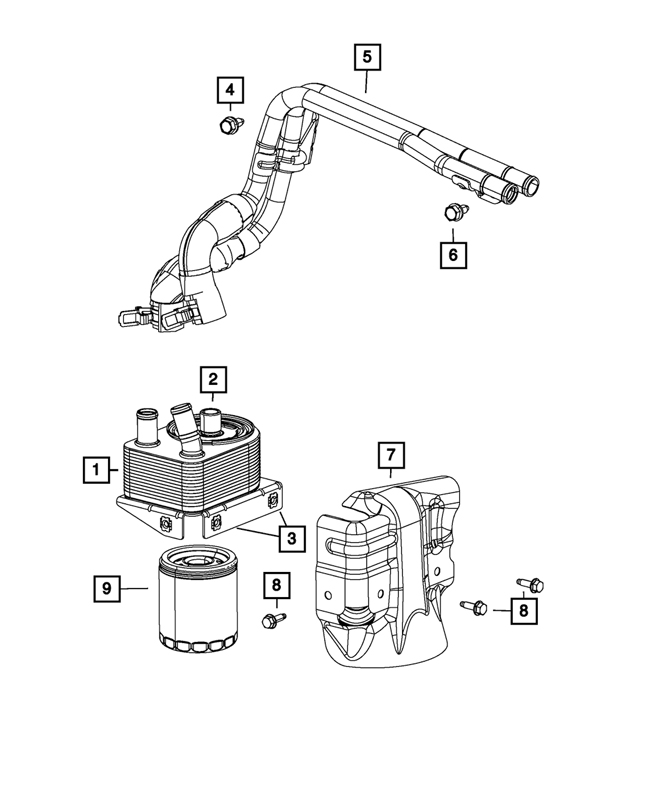 5
4
6
2
1
7
3
9
8
8