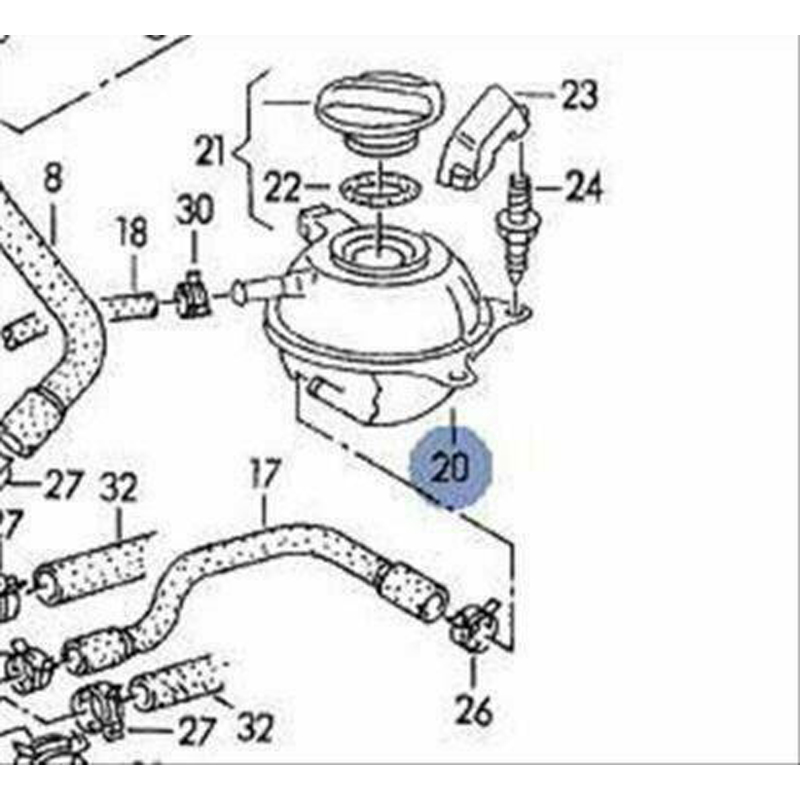 23
21
22
24
8
18
30
20
27
32
17
27
26
27
32